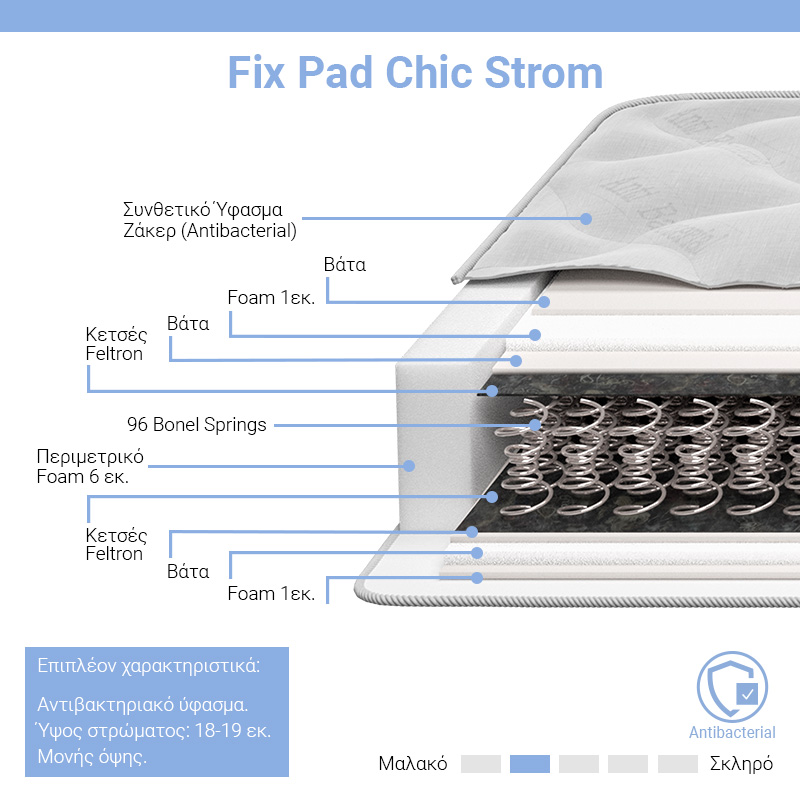 Fix Pad Chic Strom

Συνθετικό Ύφασμα Ζάκερ (Antibacterial)

Βάτα

Foam 1εκ.

Βάτα

Κετσές Feltron

96 Bonel Springs

Περιμετρικό Foam 6 εκ.

Κετσές Feltron

Βάτα

Foam 1εκ.

Επιπλέον χαρακτηριστικά:

Αντιβακτηριακό ύφασμα.
Ύψος στρώματος: 18-19 εκ.
Μονής όψης.

Antibacterial

Μαλακό Σκληρό